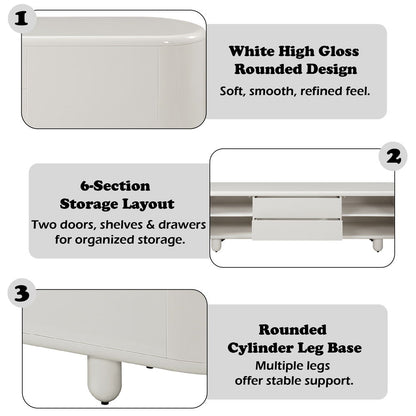 1

White High Gloss Rounded Design

Soft, smooth, refined feel.

2

6-Section Storage Layout

Two doors, shelves & drawers for organized storage.

3

Rounded Cylinder Leg Base

Multiple legs offer stable support.