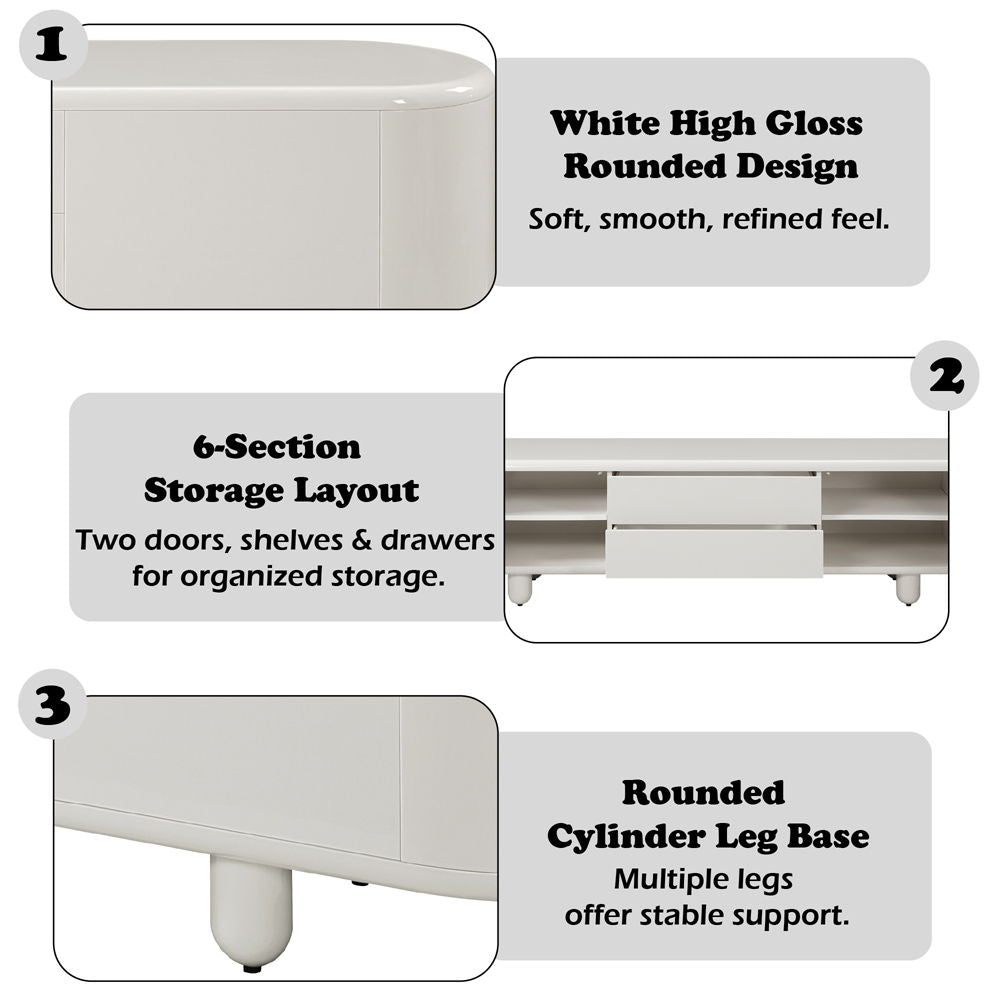 1

White High Gloss
Rounded Design

Soft, smooth, refined feel.

2

6-Section
Storage Layout

Two doors, shelves & drawers for organized storage.

3

Rounded
Cylinder Leg Base

Multiple legs offer stable support.