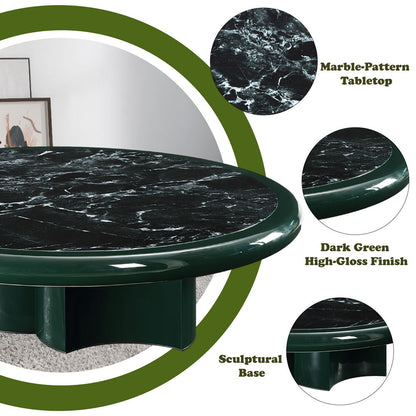 Marble-Pattern Tabletop

Dark Green High-Gloss Finish

Sculptural Base